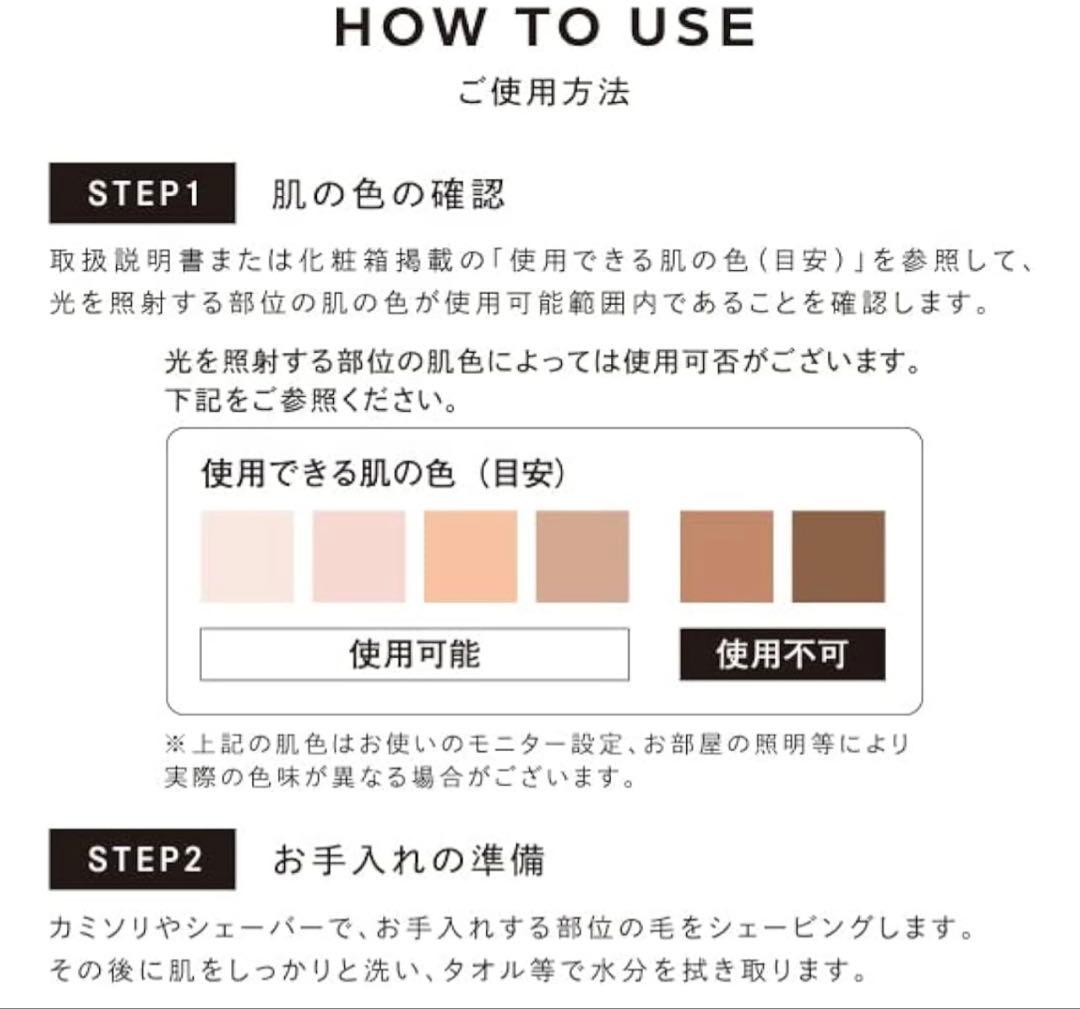 HOW TO USE
ご使用方法

STEP1 肌の色の確認

取扱説明書または化粧箱掲載の「使用できる肌の色（目安）」を参照して、光を照射する部位の肌の色が使用可能範囲内であることを確認します。

光を照射する部位の肌色によっては使用可否がございます。
下記をご参照ください。

使用できる肌の色（目安）

使用可能

使用不可

※上記の肌色はお使いのモニター設定、お部屋の照明等により実際の色味が異なる場合がございます。

STEP2 お手入れの準備

カミソリやシェーバーで、お手入れする部位の毛をシェービングします。
その後に肌をしっかりと洗い、タオル等で水分を拭き取ります。