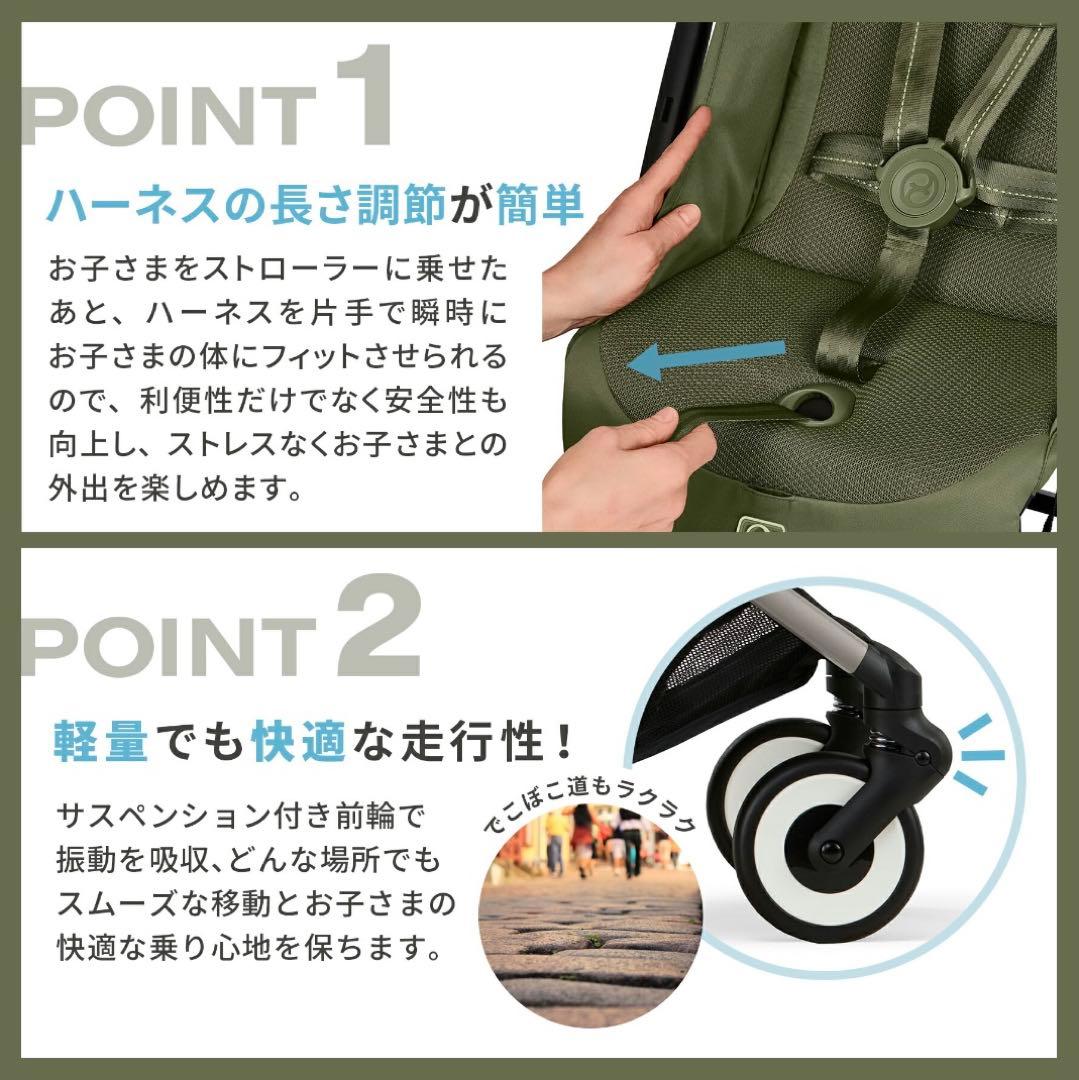 POINT 1

ハーネスの長さ調節が簡単

お子さまをストローラーに乗せたあと、ハーネスを片手で瞬時にお子さまの体にフィットさせられるので、利便性だけでなく安全性も向上し、ストレスなくお子さまとの外出を楽しめます。

POINT 2

軽量でも快適な走行性！

サスペンション付き前輪で振動を吸収、どんな場所でもスムーズな移動とお子さまの快適な乗り心地を保ちます。

でこぼこ道もラクラク