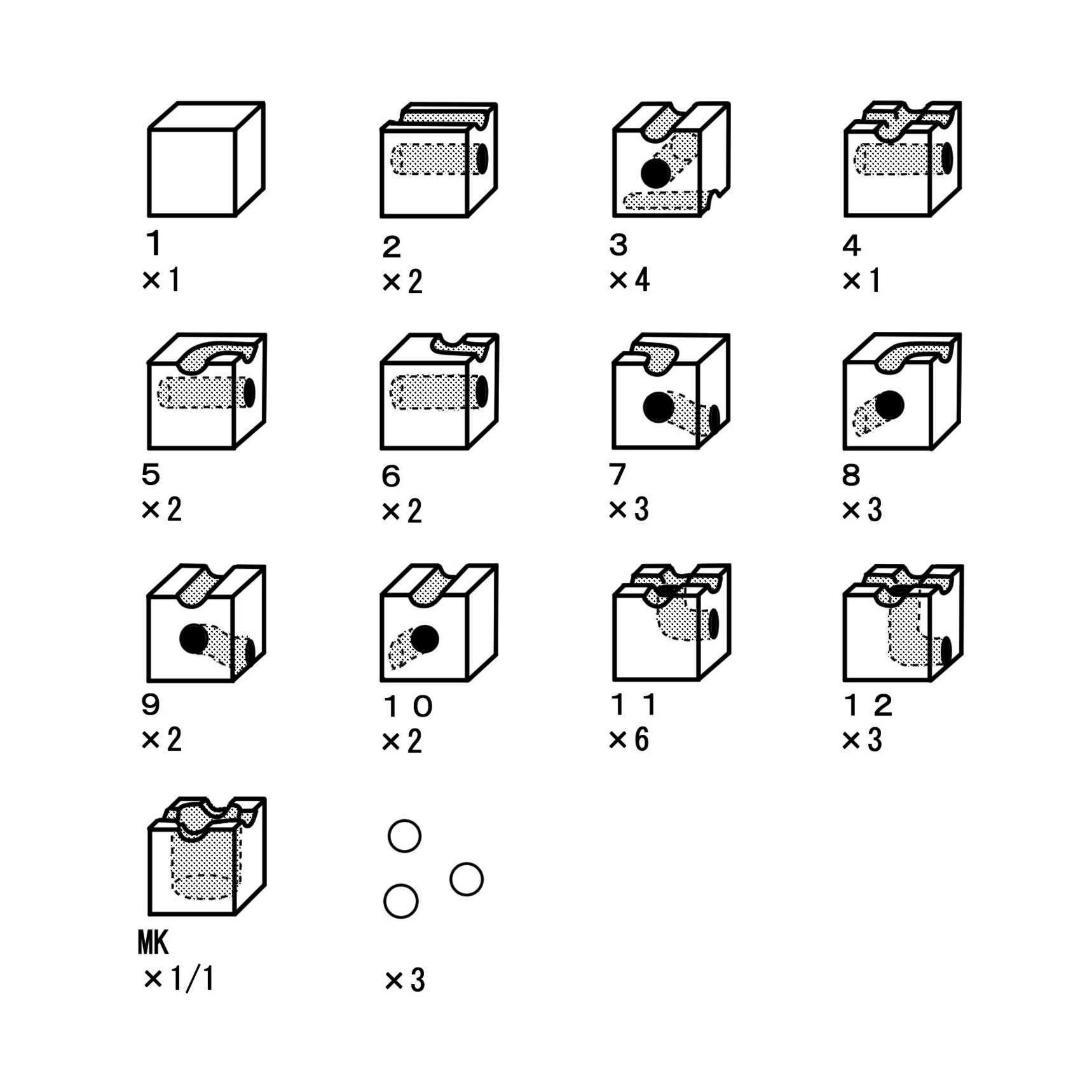 1
×1

2
×2

3
×4

4
×1

5
×2

6
×2

7
×3

8
×3

9
×2

10
×2

11
×6

12
×3

MK
×1/1

×3